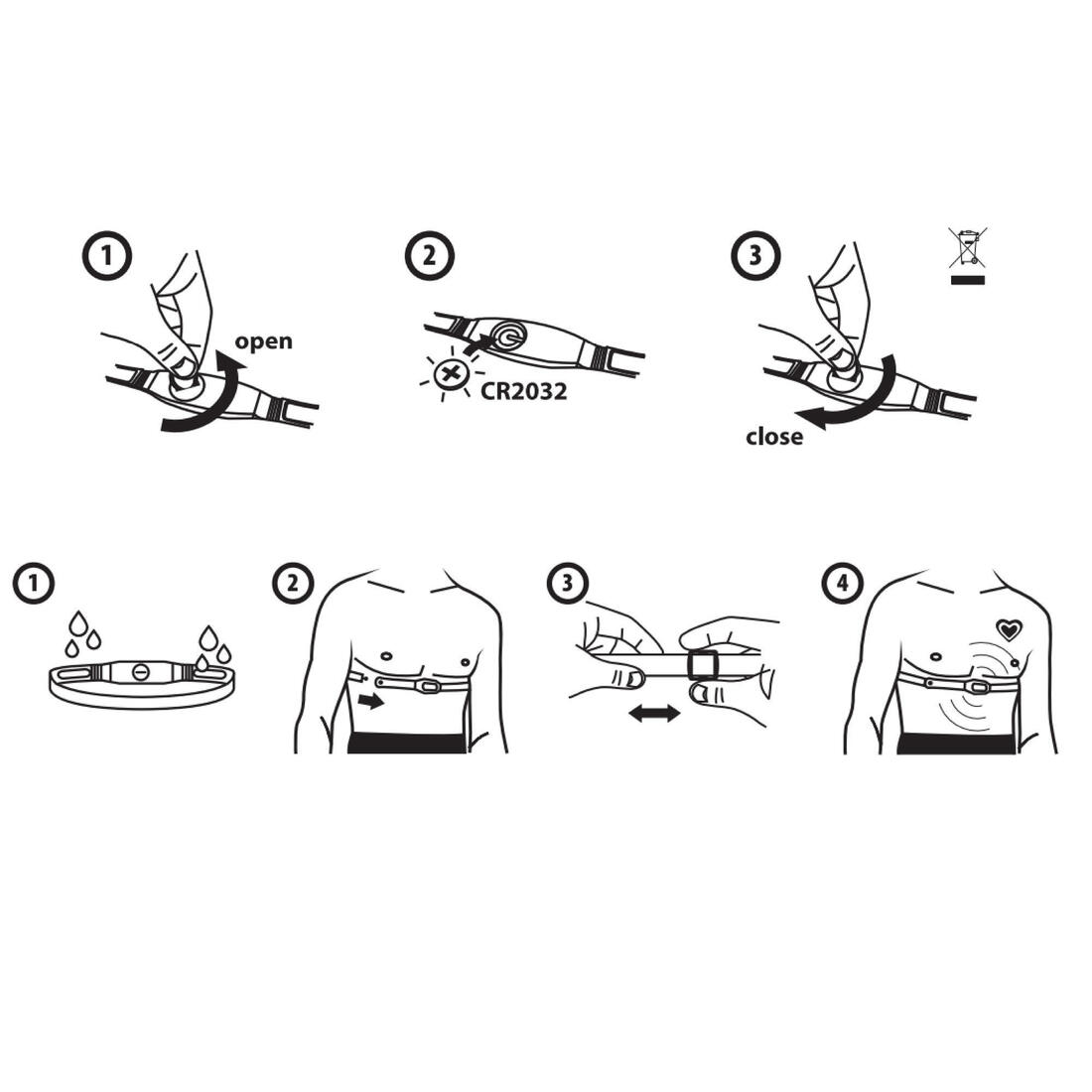 1
open

2
CR2032

3
close

1

2

3

4