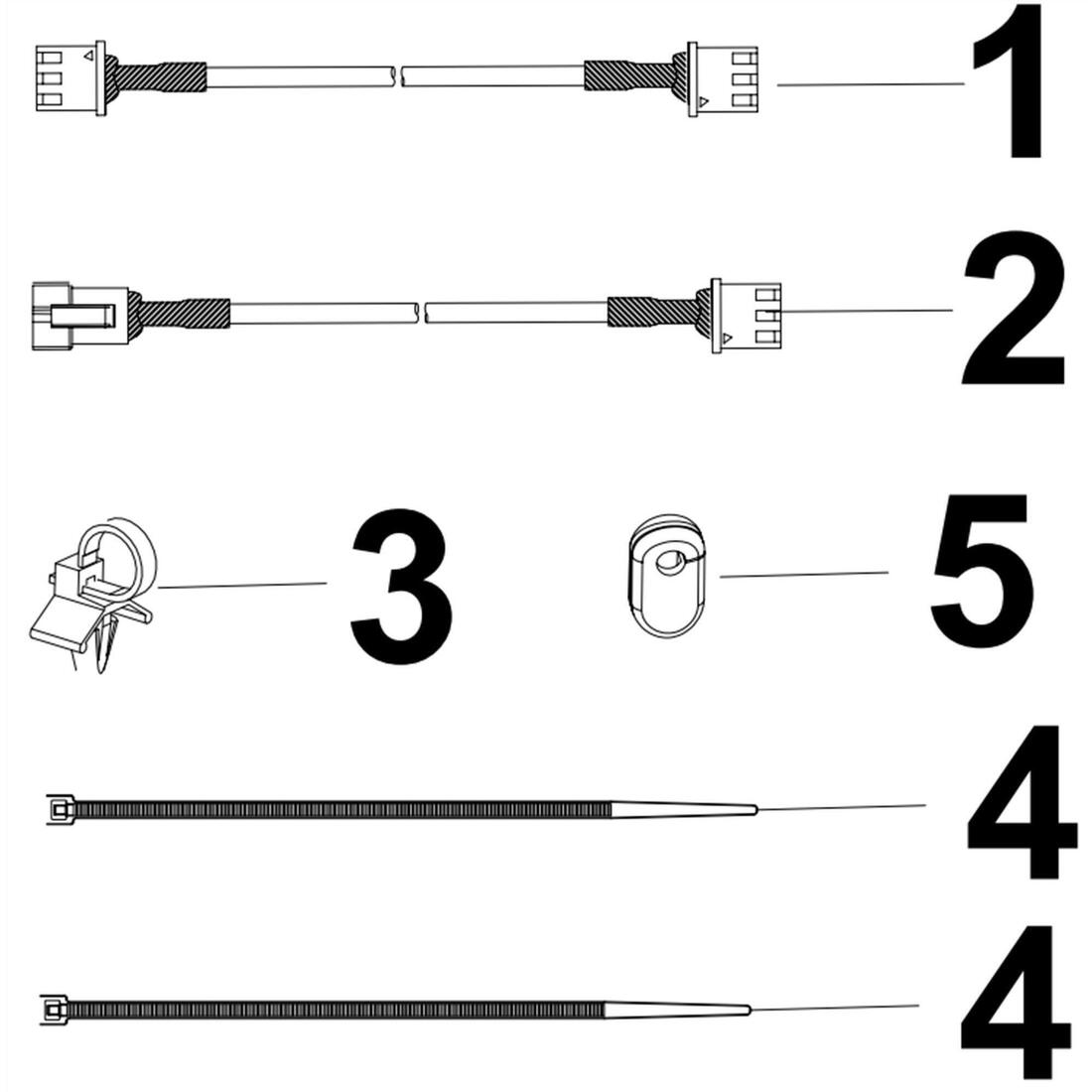 1

2

3

5

4

4